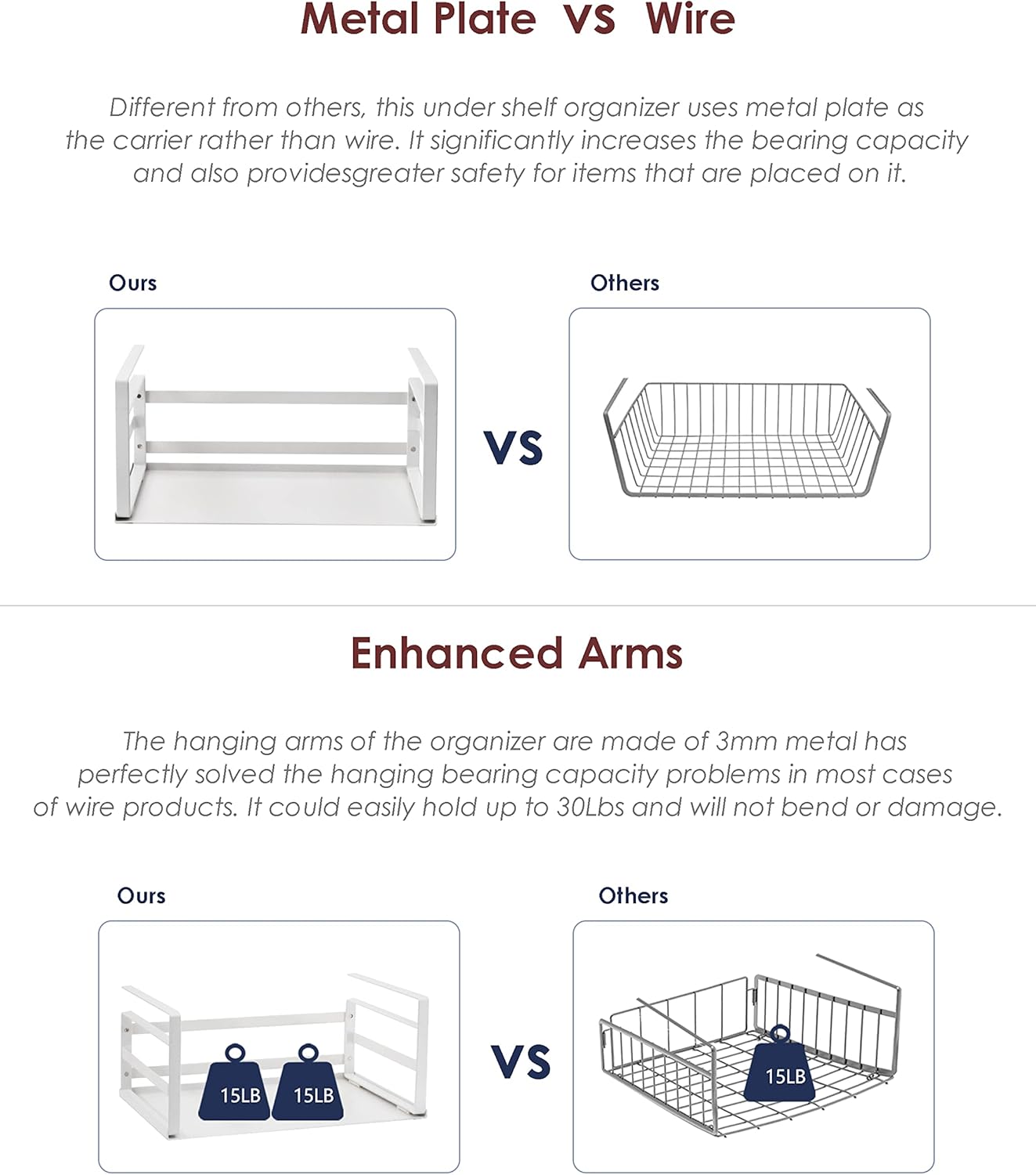 Metal Plate VS Wire

Different from others, this under shelf organizer uses metal plate as the carrier rather than wire. It significantly increases the bearing capacity and also providesgreater safety for items that are placed on it.

Ours

VS

Others

Enhanced Arms

The hanging arms of the organizer are made of 3mm metal has perfectly solved the hanging bearing capacity problems in most cases of wire products. It could easily hold up to 30Lbs and will not bend or damage.

Ours

15LB 15LB

VS

Others

15LB